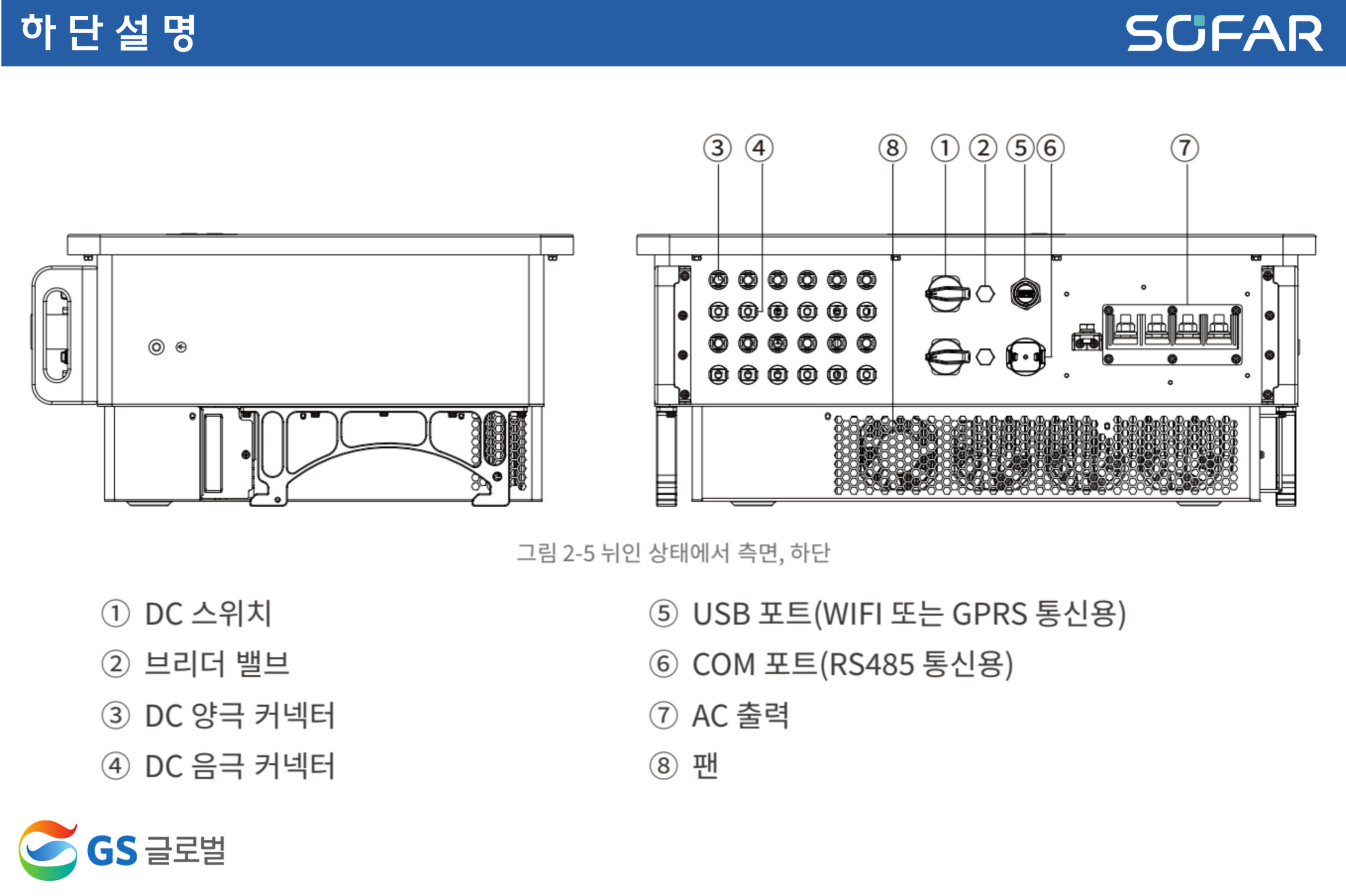 하 단 설 명

SOFAR

③ ④ ⑧ ① ② ⑤ ⑥ ⑦

그림 2-5 뉘인 상태에서 측면, 하단

① DC 스위치
② 브리더 밸브
③ DC 양극 커넥터
④ DC 음극 커넥터

⑤ USB 포트(WIFI 또는 GPRS 통신용)
⑥ COM 포트(RS485 통신용)
⑦ AC 출력
⑧ 팬

GS 글로벌